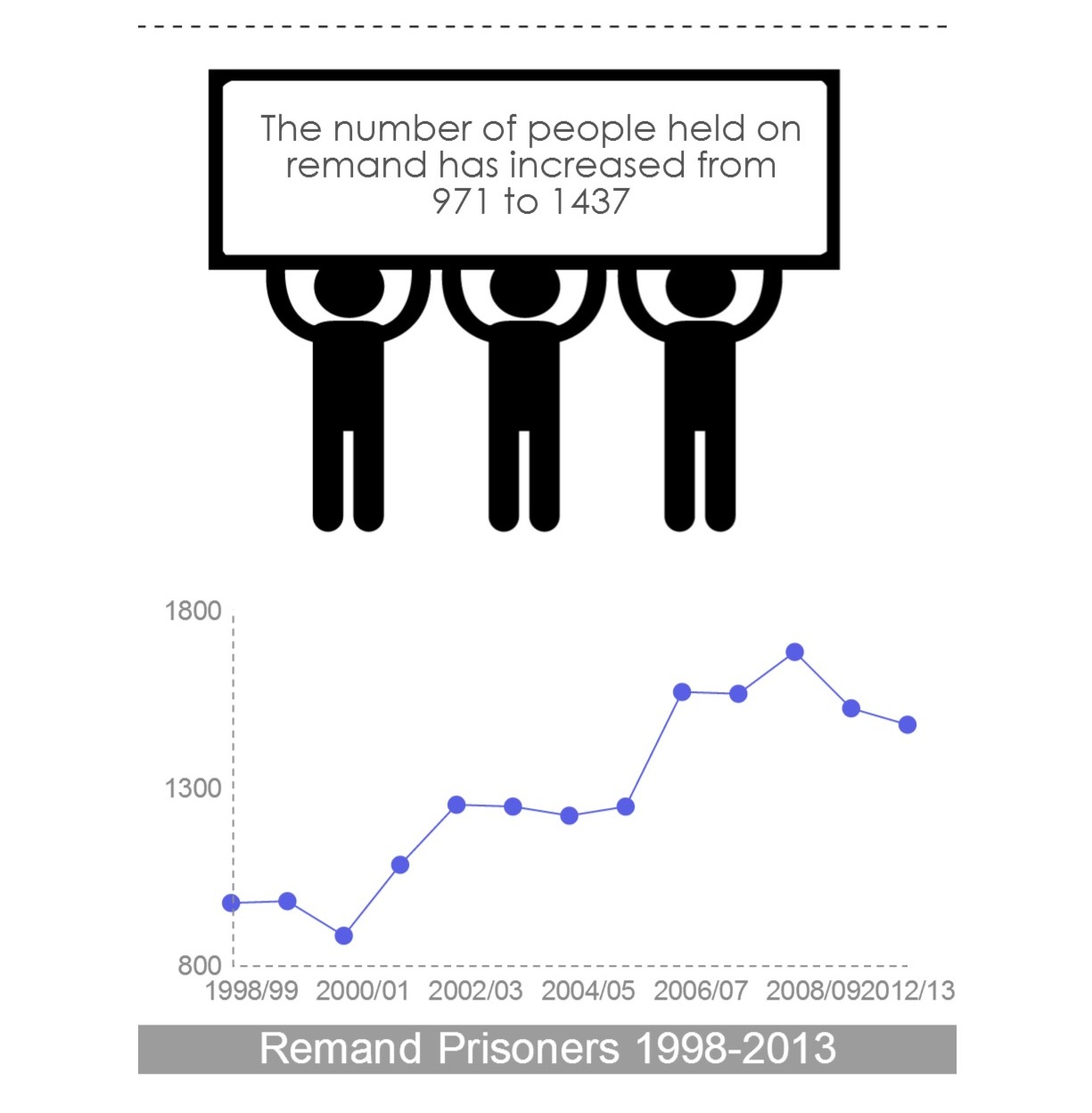 The number of people held on remand has increased from 971 to 1437

1800

1300

800

1998/99 2000/01 2002/03 2004/05 2006/07 2008/092012/13

Remand Prisoners 1998-2013